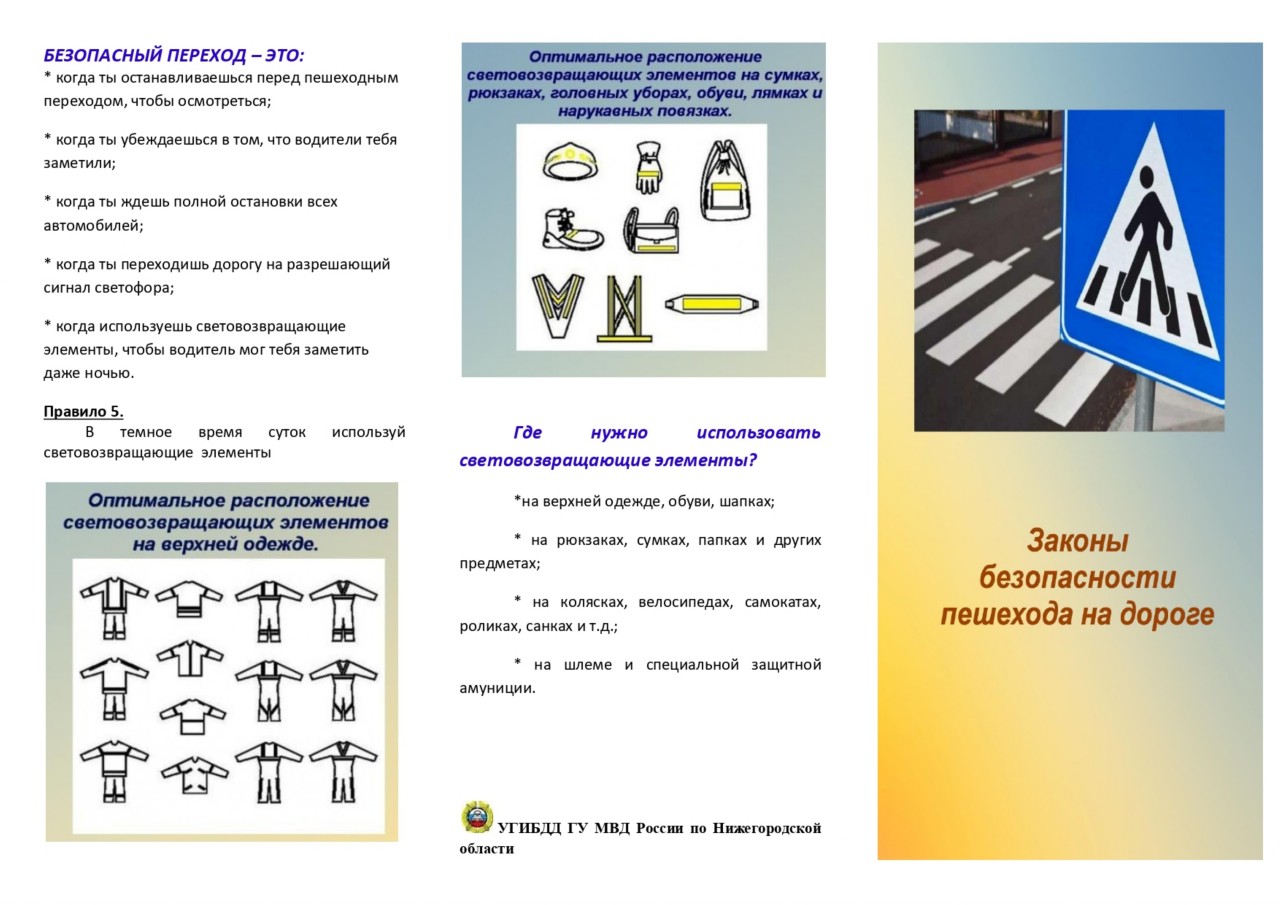 БЕЗОПАСНЫЙ ПЕРЕХОД – ЭТО:
* когда ты останавливаешься перед пешеходным переходом, чтобы осмотреться;

* когда ты убеждаешься в том, что водители тебя заметили;

* когда ты ждешь полной остановки всех автомобилей;

* когда ты переходишь дорогу на разрешающий сигнал светофора;

* когда используешь световозвращающие элементы, чтобы водитель мог тебя заметить даже ночью.

Правило 5.
В темное время суток используй световозвращающие элементы

Оптимальное расположение световозвращающих элементов на верхней одежде.

Оптимальное расположение световозвращающих элементов на сумках, рюкзаках, головных уборах, обуви, лямках и нарукавных повязках.

Где нужно использовать световозвращающие элементы?

*на верхней одежде, обуви, шапках;

* на рюкзаках, сумках, папках и других предметах;

* на колясках, велосипедах, самокатах, роликах, санках и т.д.;

* на шлеме и специальной защитной амуниции.

УГИБДД ГУ МВД России по Нижегородской области

Законы безопасности пешехода на дороге